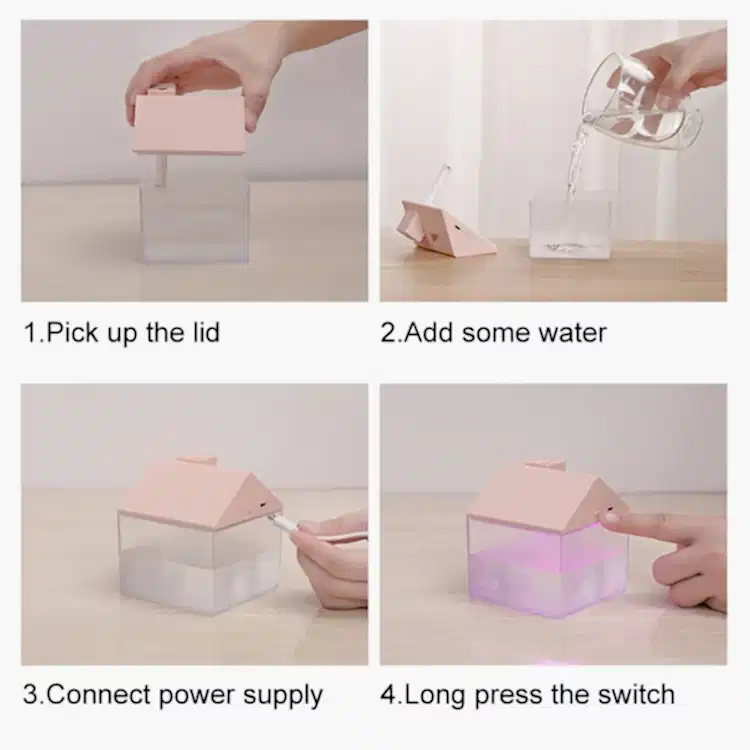 1.Pick up the lid

2.Add some water

3.Connect power supply

4.Long press the switch